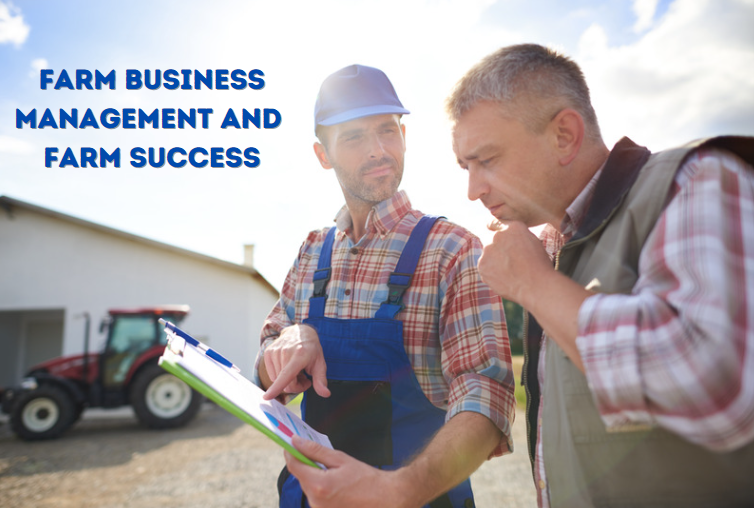 FARM BUSINESS MANAGEMENT AND FARM SUCCESS